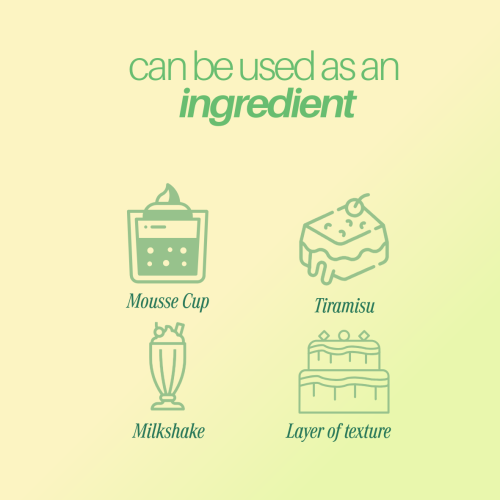 can be used as an
ingredient

Mousse Cup

Tiramisu

Milkshake

Layer of texture