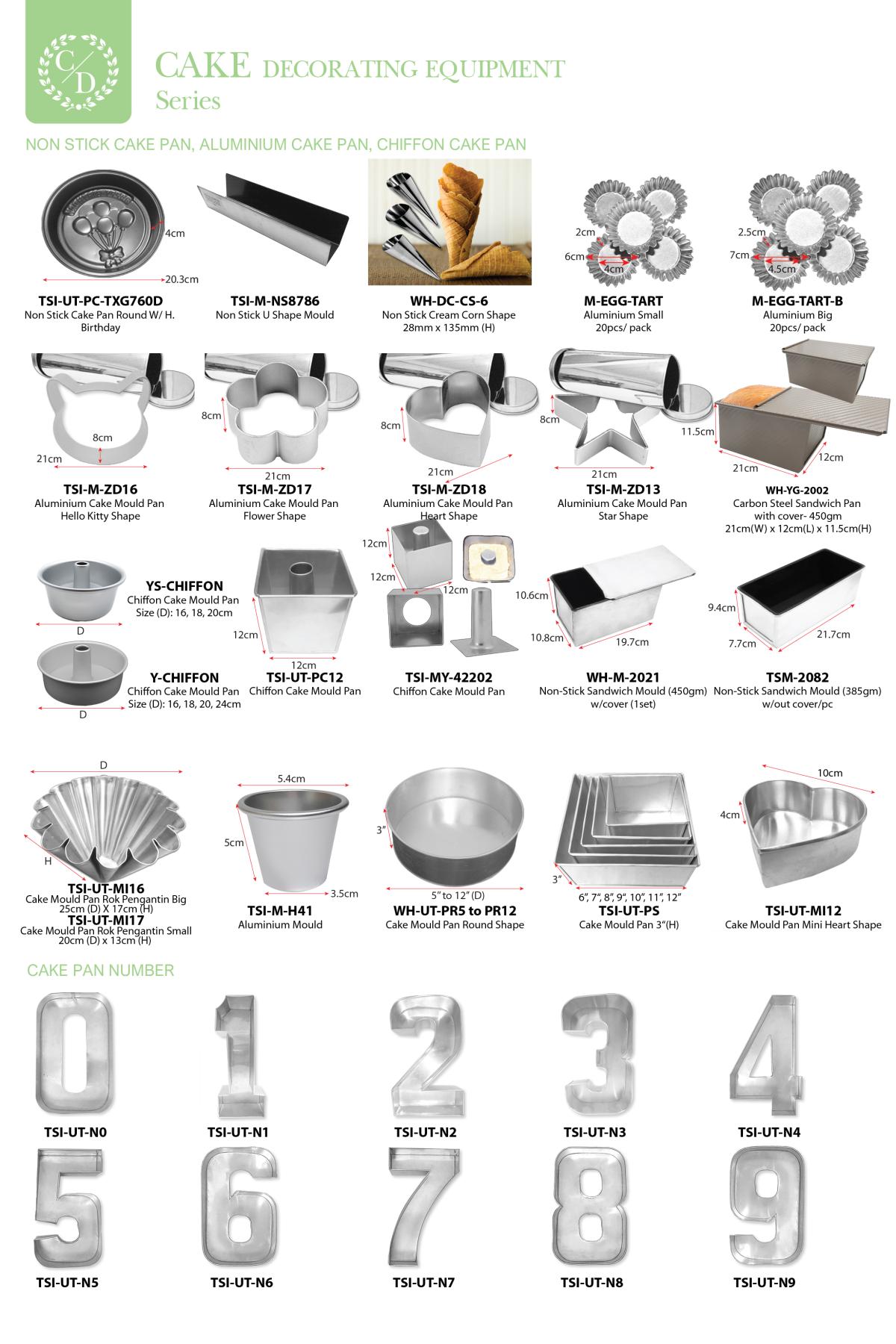 C/D

CAKE DECORATING EQUIPMENT
Series

NON STICK CAKE PAN, ALUMINIUM CAKE PAN, CHIFFON CAKE PAN

4cm
20.3cm
TSI-UT-PC-TXG760D
Non Stick Cake Pan Round W/ H. Birthday

TSI-M-NS8786
Non Stick U Shape Mould

WH-DC-CS-6
Non Stick Cream Corn Shape
28mm x 135mm (H)

2cm
6cm
4cm
M-EGG-TART
Aluminium Small
20pcs/ pack

2.5cm
7cm
4.5cm
M-EGG-TART-B
Aluminium Big
20pcs/ pack

8cm
21cm
TSI-M-ZD16
Aluminium Cake Mould Pan
Hello Kitty Shape

8cm
21cm
TSI-M-ZD17
Aluminium Cake Mould Pan
Flower Shape

8cm
21cm
TSI-M-ZD18
Aluminium Cake Mould Pan
Heart Shape

8cm
21cm
TSI-M-ZD13
Aluminium Cake Mould Pan
Star Shape

11.5cm
21cm
12cm
WH-YG-2002
Carbon Steel Sandwich Pan
with cover- 450gm
21cm(W) x 12cm(L) x 11.5cm(H)

D
YS-CHIFFON
Chiffon Cake Mould Pan
Size (D): 16, 18, 20cm

D
Y-CHIFFON
Chiffon Cake Mould Pan
Size (D): 16, 18, 20, 24cm

12cm
12cm
TSI-UT-PC12
Chiffon Cake Mould Pan

12cm
12cm
12cm
TSI-MY-42202
Chiffon Cake Mould Pan

10.6cm
10.8cm
19.7cm
WH-M-2021
Non-Stick Sandwich Mould (450gm)
w/cover (1set)

9.4cm
7.7cm
21.7cm
TSM-2082
Non-Stick Sandwich Mould (385gm)
w/out cover/pc

D
H
TSI-UT-MI16
Cake Mould Pan Rok Pengantin Big
25cm (D) X 17cm (H)
TSI-UT-MI17
Cake Mould Pan Rok Pengantin Small
20cm (D) x 13cm (H)

5.4cm
5cm
3.5cm
TSI-M-H41
Aluminium Mould

3"
5" to 12" (D)
WH-UT-PR5 to PR12
Cake Mould Pan Round Shape

3"
6", 7", 8", 9", 10", 11", 12"
TSI-UT-PS
Cake Mould Pan 3"(H)

10cm
4cm
TSI-UT-MI12
Cake Mould Pan Mini Heart Shape

CAKE PAN NUMBER

TSI-UT-N0
TSI-UT-N1
TSI-UT-N2
TSI-UT-N3
TSI-UT-N4
TSI-UT-N5
TSI-UT-N6
TSI-UT-N7
TSI-UT-N8
TSI-UT-N9